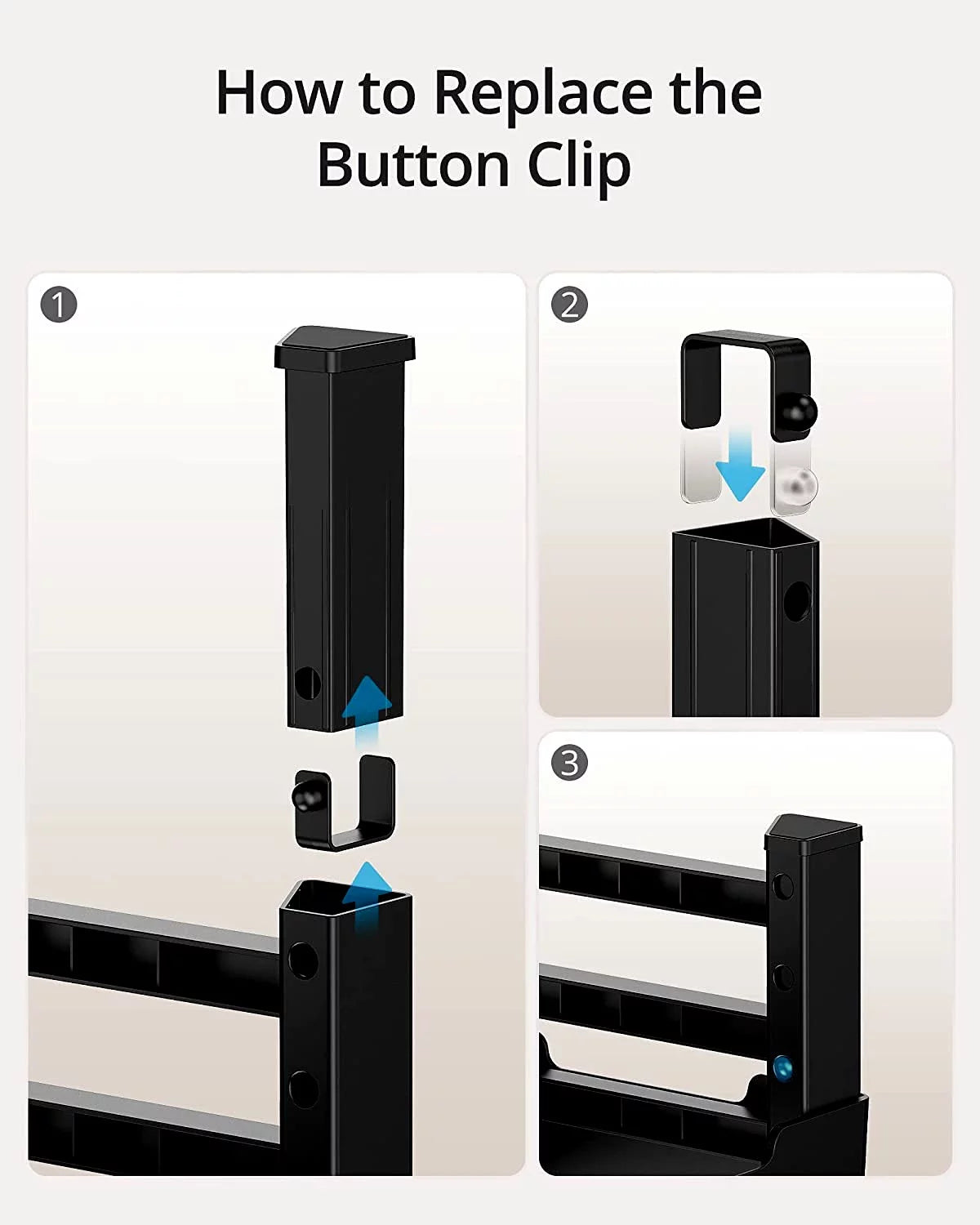 How to Replace the Button Clip

1

2

3